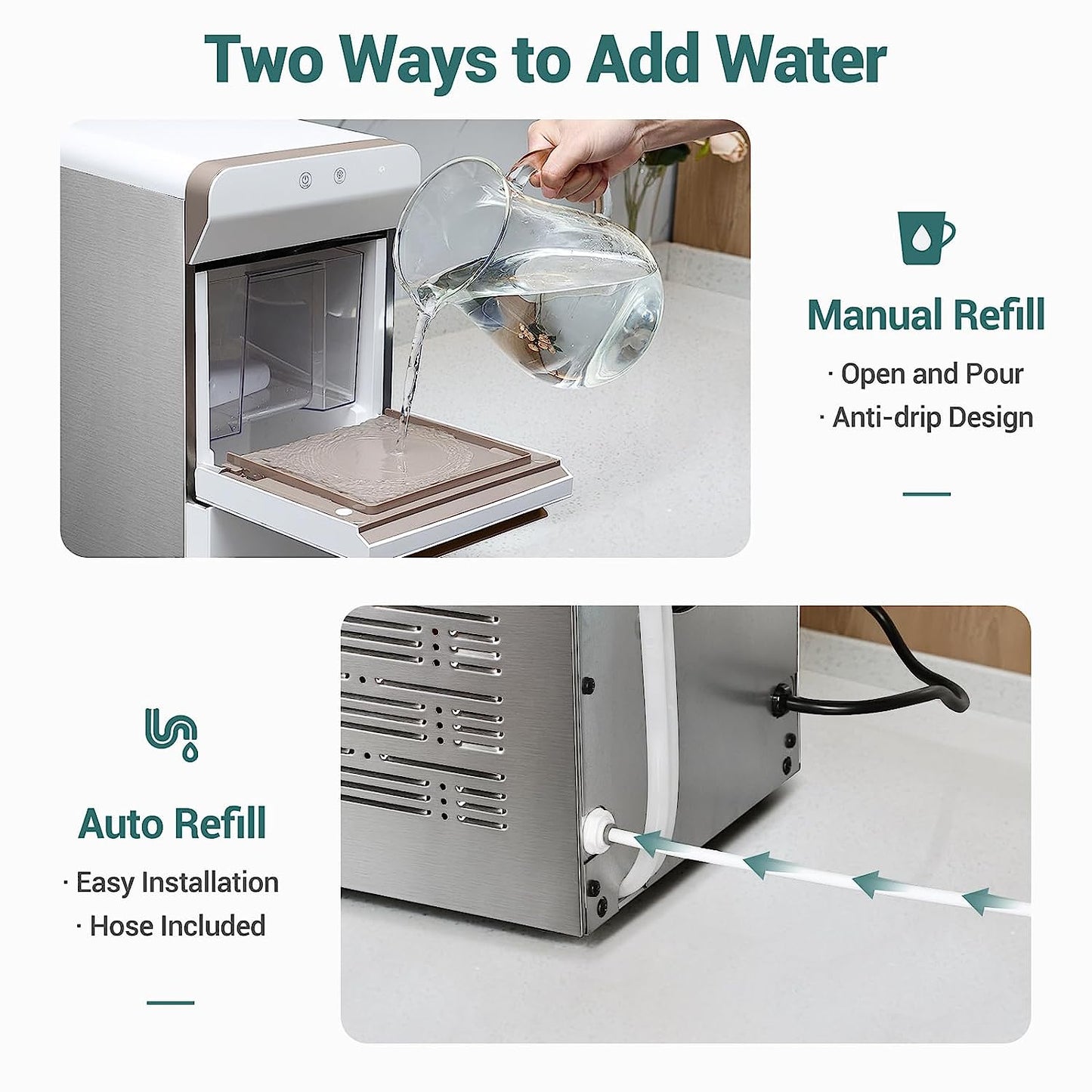 Two Ways to Add Water

Manual Refill

· Open and Pour

· Anti-drip Design

Auto Refill

· Easy Installation

· Hose Included