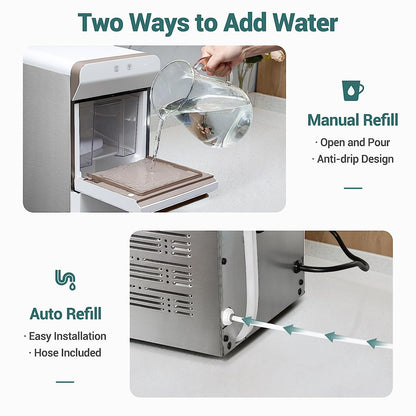 Two Ways to Add Water

Manual Refill

· Open and Pour
· Anti-drip Design

Auto Refill

· Easy Installation
· Hose Included