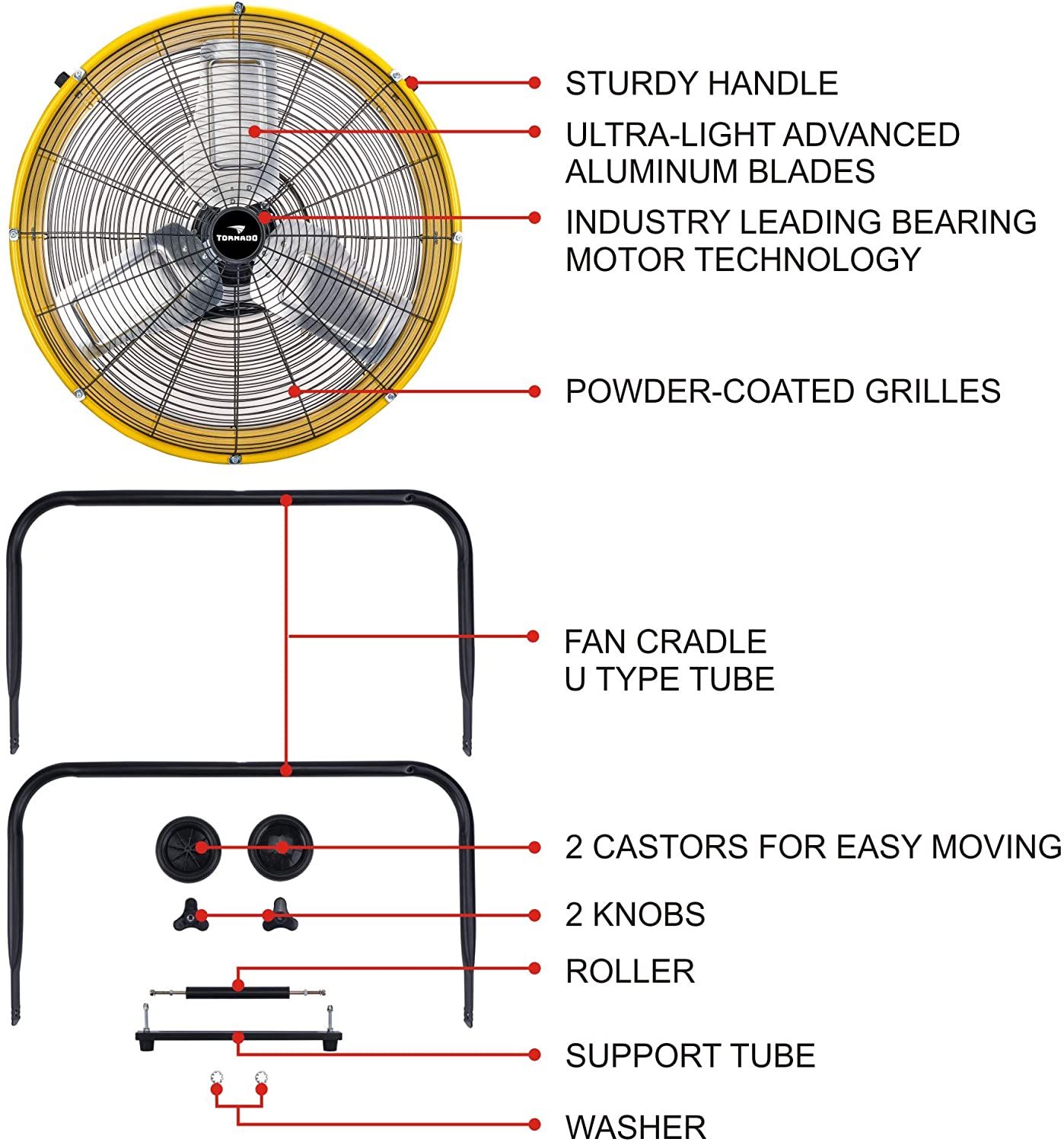 TORNADO

STURDY HANDLE

ULTRA-LIGHT ADVANCED ALUMINUM BLADES

INDUSTRY LEADING BEARING MOTOR TECHNOLOGY

POWDER-COATED GRILLES

FAN CRADLE
U TYPE TUBE

2 CASTORS FOR EASY MOVING

2 KNOBS

ROLLER

SUPPORT TUBE

WASHER