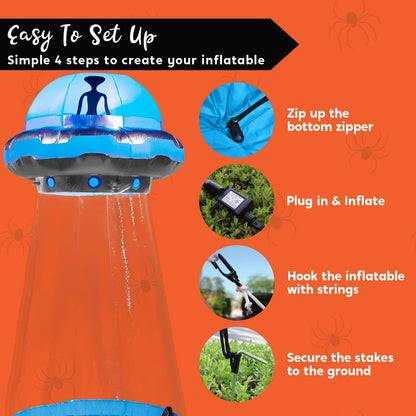 Easy To Set Up
Simple 4 steps to create your inflatable

Zip up the bottom zipper

Plug in & Inflate

Hook the inflatable with strings

Secure the stakes to the ground