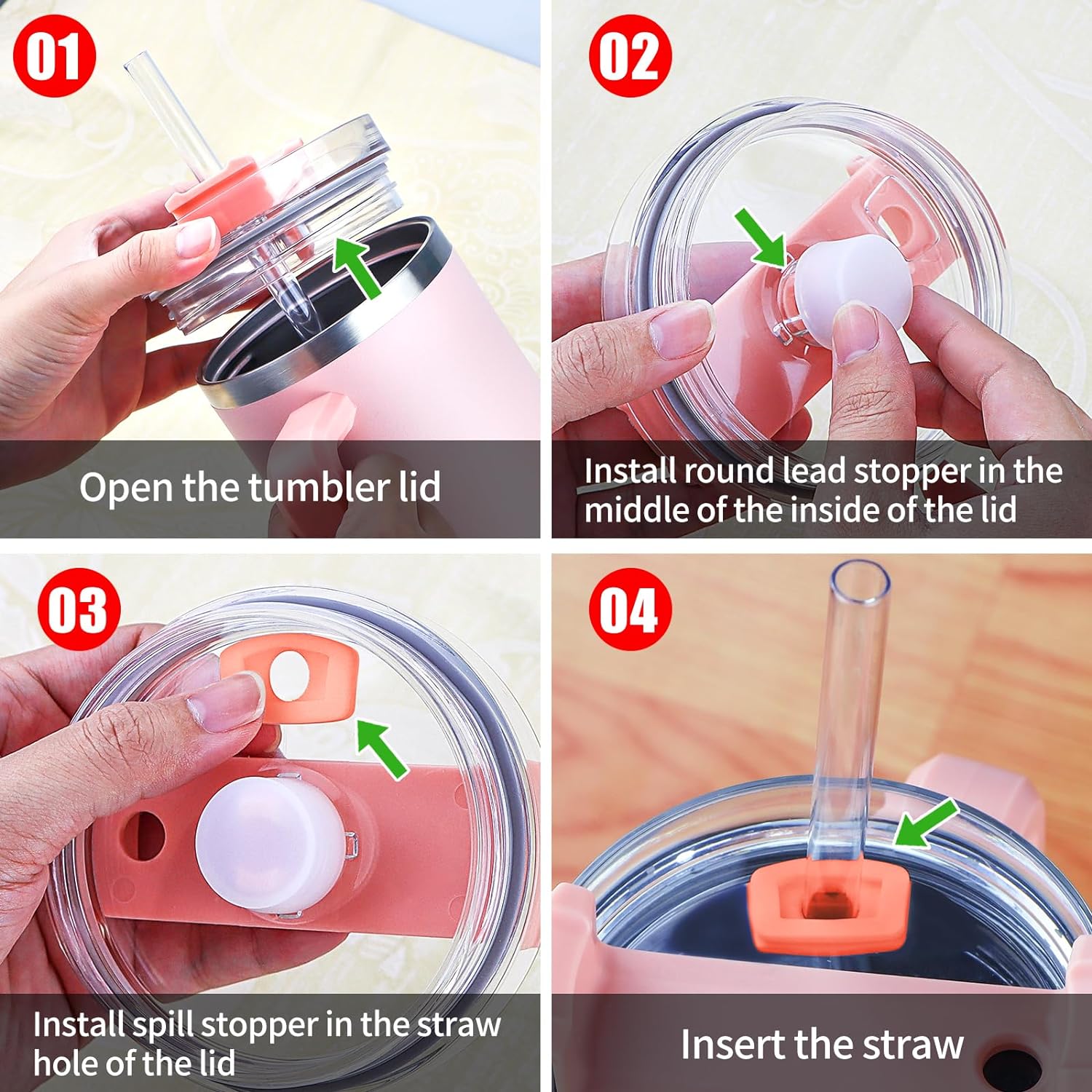 01

Open the tumbler lid

02

Install round lead stopper in the middle of the inside of the lid

03

Install spill stopper in the straw hole of the lid

04

Insert the straw