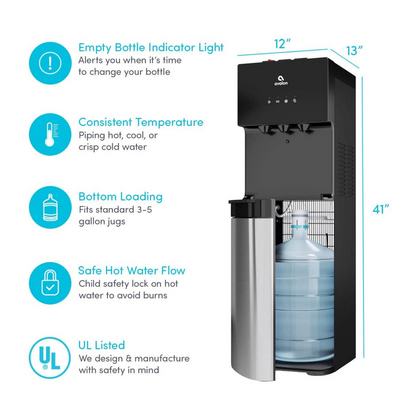 Empty Bottle Indicator Light
Alerts you when it's time to change your bottle

Consistent Temperature
Piping hot, cool, or crisp cold water

Bottom Loading
Fits standard 3-5 gallon jugs

Safe Hot Water Flow
Child safety lock on hot water to avoid burns

UL
UL Listed
We design & manufacture with safety in mind

12"
13"
41"
avalon