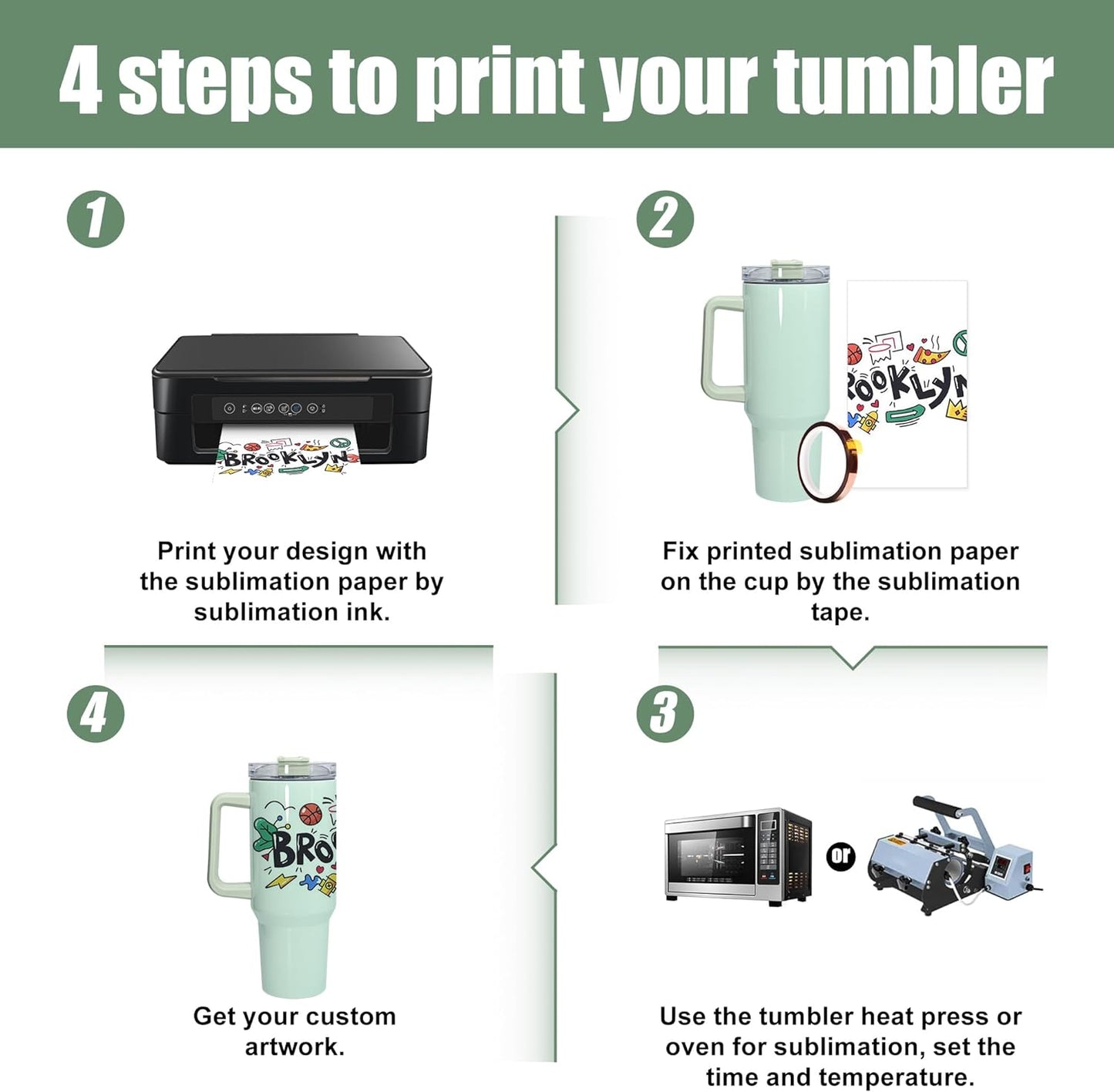 4 steps to print your tumbler

1

BROOKLYN

Print your design with the sublimation paper by sublimation ink.

2

ROOKLYN

Fix printed sublimation paper on the cup by the sublimation tape.

4

BRO

Get your custom artwork.

3

or

Use the tumbler heat press or oven for sublimation, set the time and temperature.