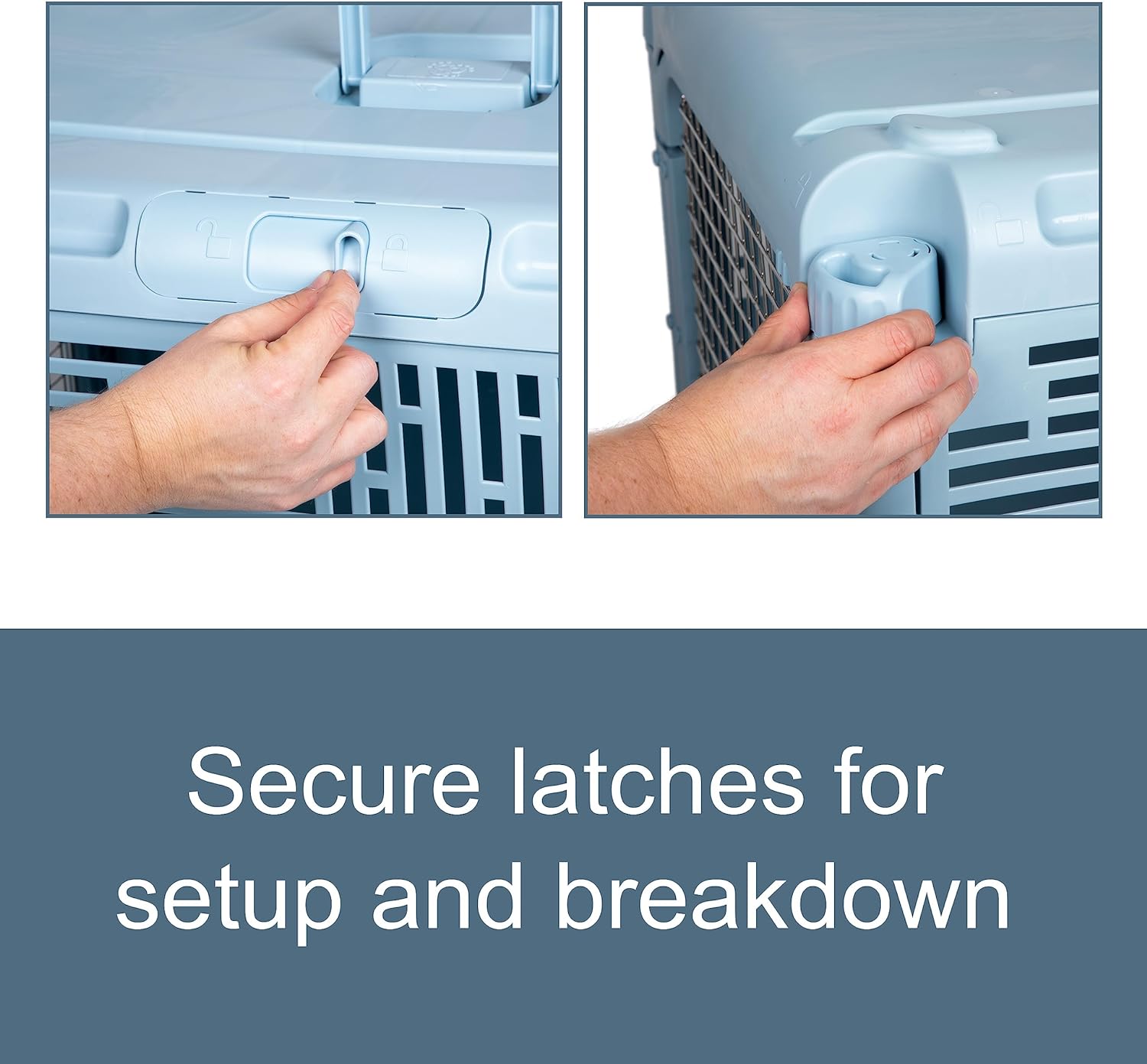 Secure latches for setup and breakdown