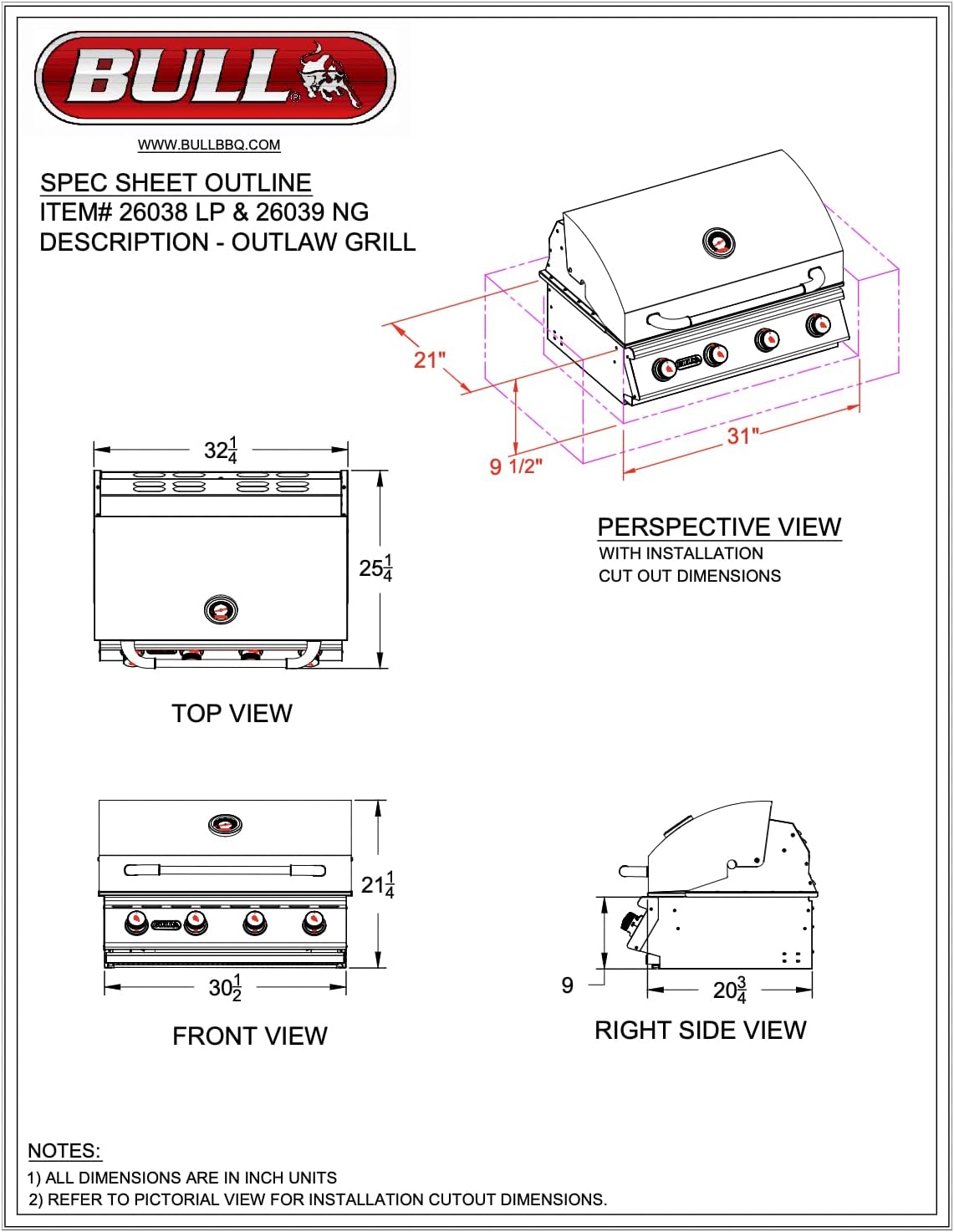 BULL

WWW.BULLBBQ.COM

SPEC SHEET OUTLINE
ITEM# 26038 LP & 26039 NG
DESCRIPTION - OUTLAW GRILL

21"

9 1/2"

31"

PERSPECTIVE VIEW
WITH INSTALLATION
CUT OUT DIMENSIONS

$32\frac{1}{4}$

$25\frac{1}{4}$

TOP VIEW

$21\frac{1}{4}$

$30\frac{1}{2}$

FRONT VIEW

9

$20\frac{3}{4}$

RIGHT SIDE VIEW

NOTES:
1) ALL DIMENSIONS ARE IN INCH UNITS
2) REFER TO PICTORIAL VIEW FOR INSTALLATION CUTOUT DIMENSIONS.