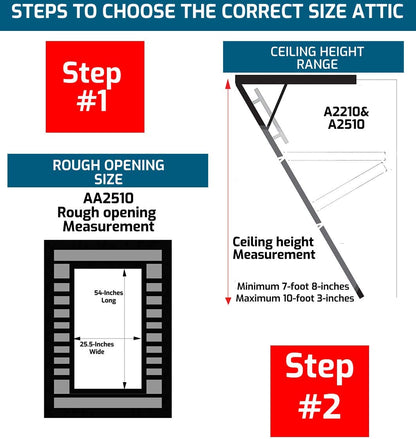 STEPS TO CHOOSE THE CORRECT SIZE ATTIC

Step #1

ROUGH OPENING SIZE

AA2510
Rough opening
Measurement

54-Inches
Long

25.5-Inches
Wide

CEILING HEIGHT RANGE

A2210&
A2510

Ceiling height
Measurement

Minimum 7-foot 8-inches
Maximum 10-foot 3-inches

Step #2