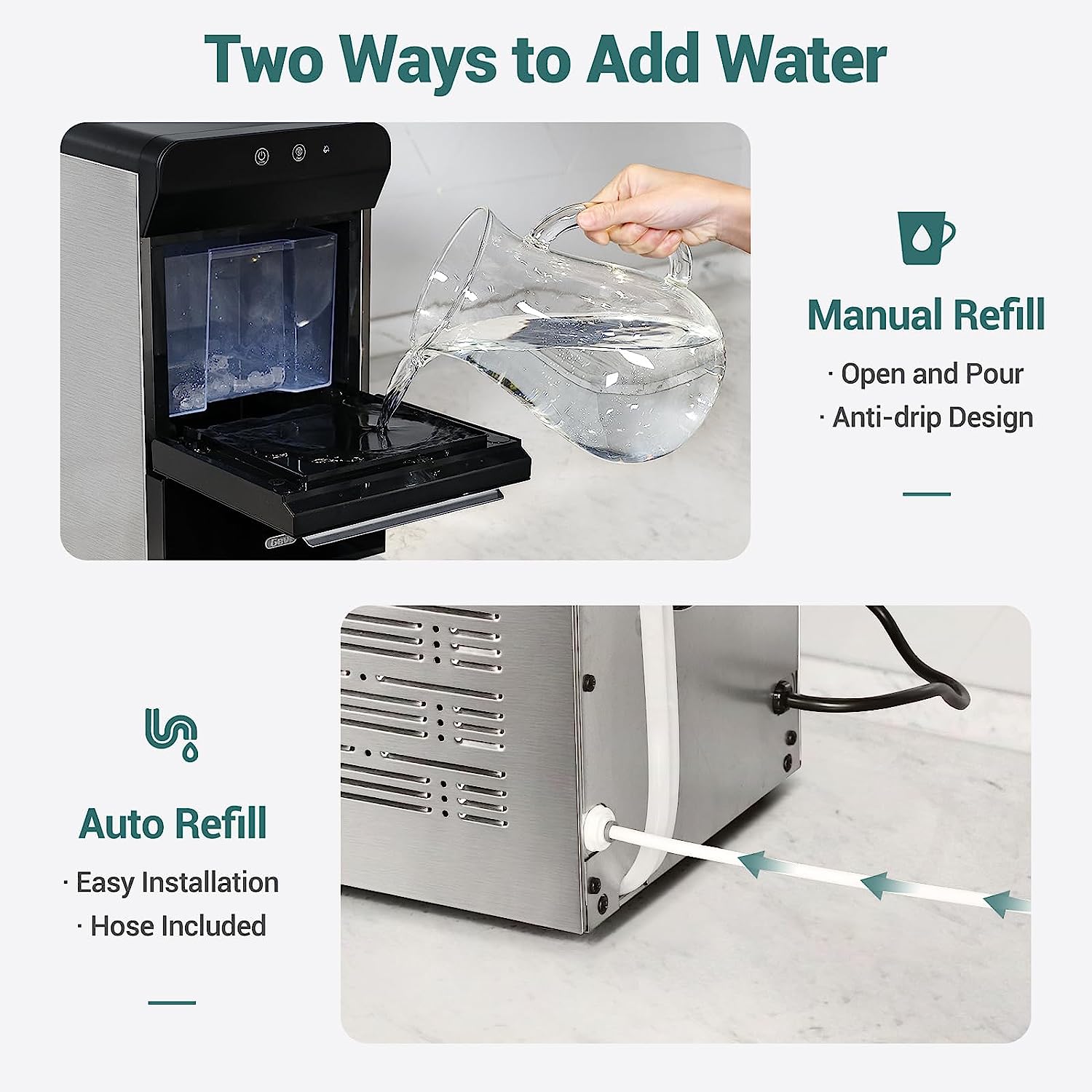 Two Ways to Add Water

Manual Refill

· Open and Pour

· Anti-drip Design

Auto Refill

· Easy Installation

· Hose Included