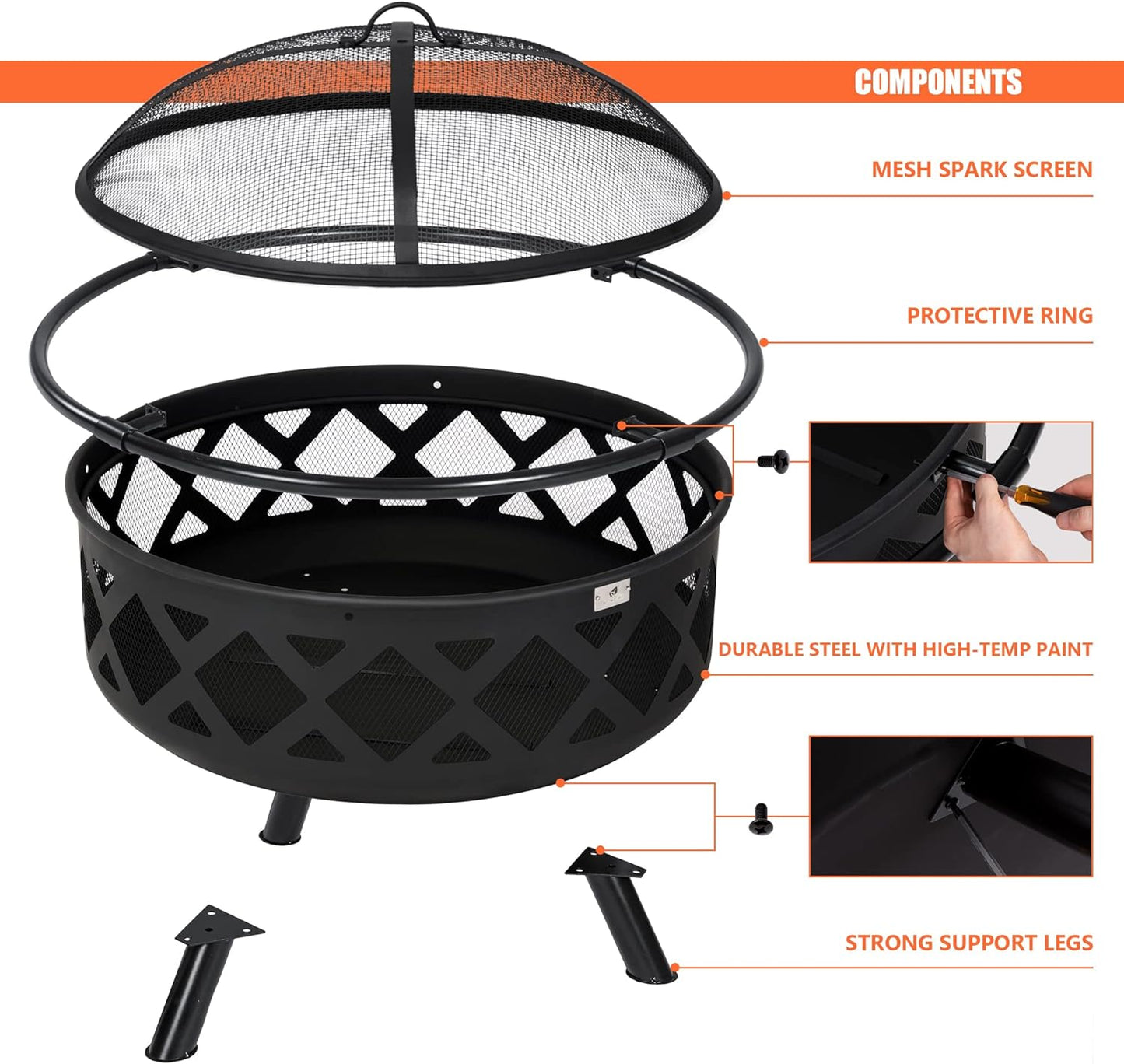 COMPONENTS

MESH SPARK SCREEN

PROTECTIVE RING

DURABLE STEEL WITH HIGH-TEMP PAINT

STRONG SUPPORT LEGS