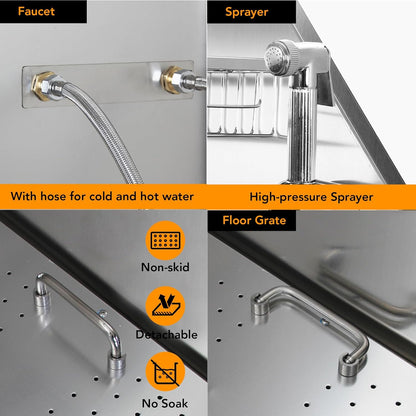 Faucet

Sprayer

With hose for cold and hot water

High-pressure Sprayer

Floor Grate

Non-skid

Detachable

No Soak